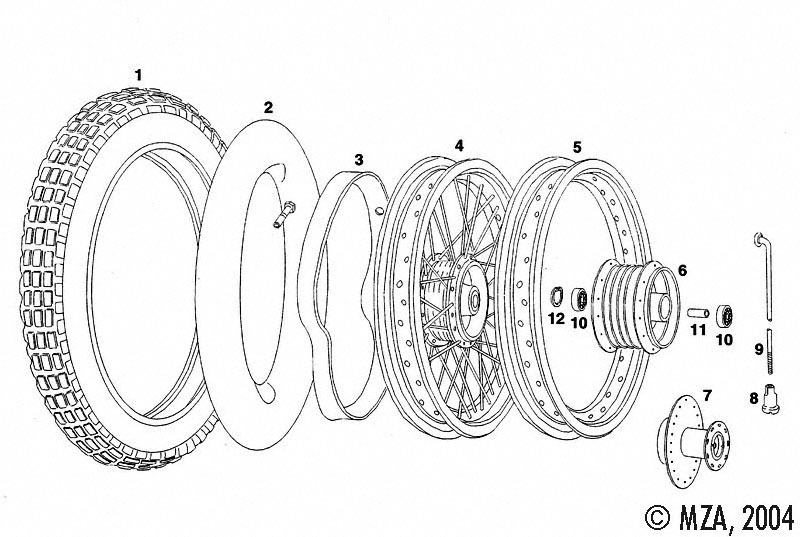 1
2
3
4
5
6
12
10
11
10
9
8
7
© MZA, 2004