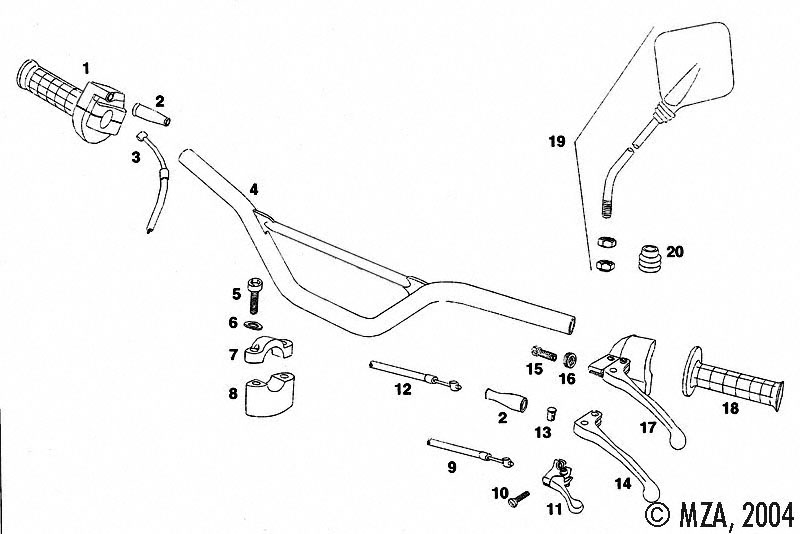 1
2
3
4
19
20
5
6
7
8
12
15
16
2
13
17
18
9
14
10
11
© MZA, 2004