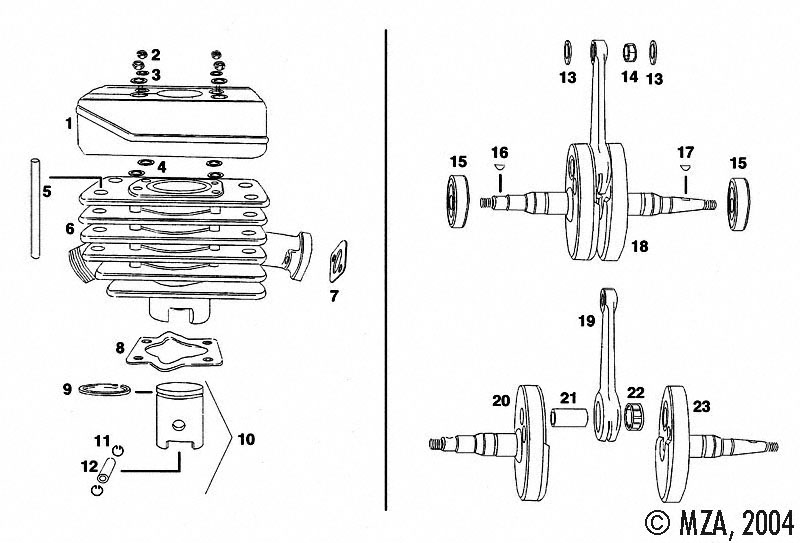 2
3
1
4
5
6
7
8
9
10
11
12
13
14
13
15
16
17
15
18
19
20
21
22
23
© MZA, 2004