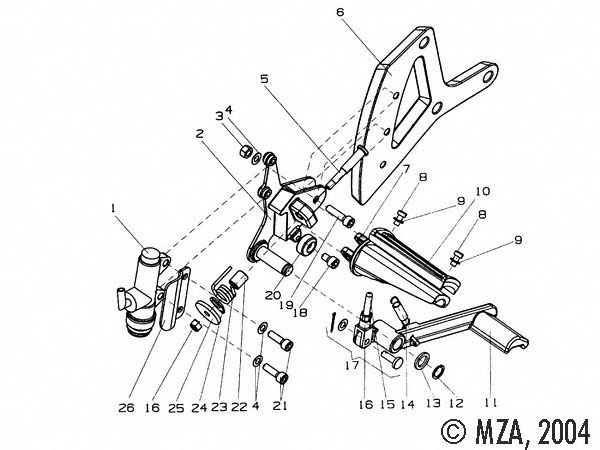 6
5
3 4
2
7 8
9 10
8
9
1
20
19
18
17
26 16 25 24 23 22 4 21
16 15 14 13 12 11
© MZA, 2004